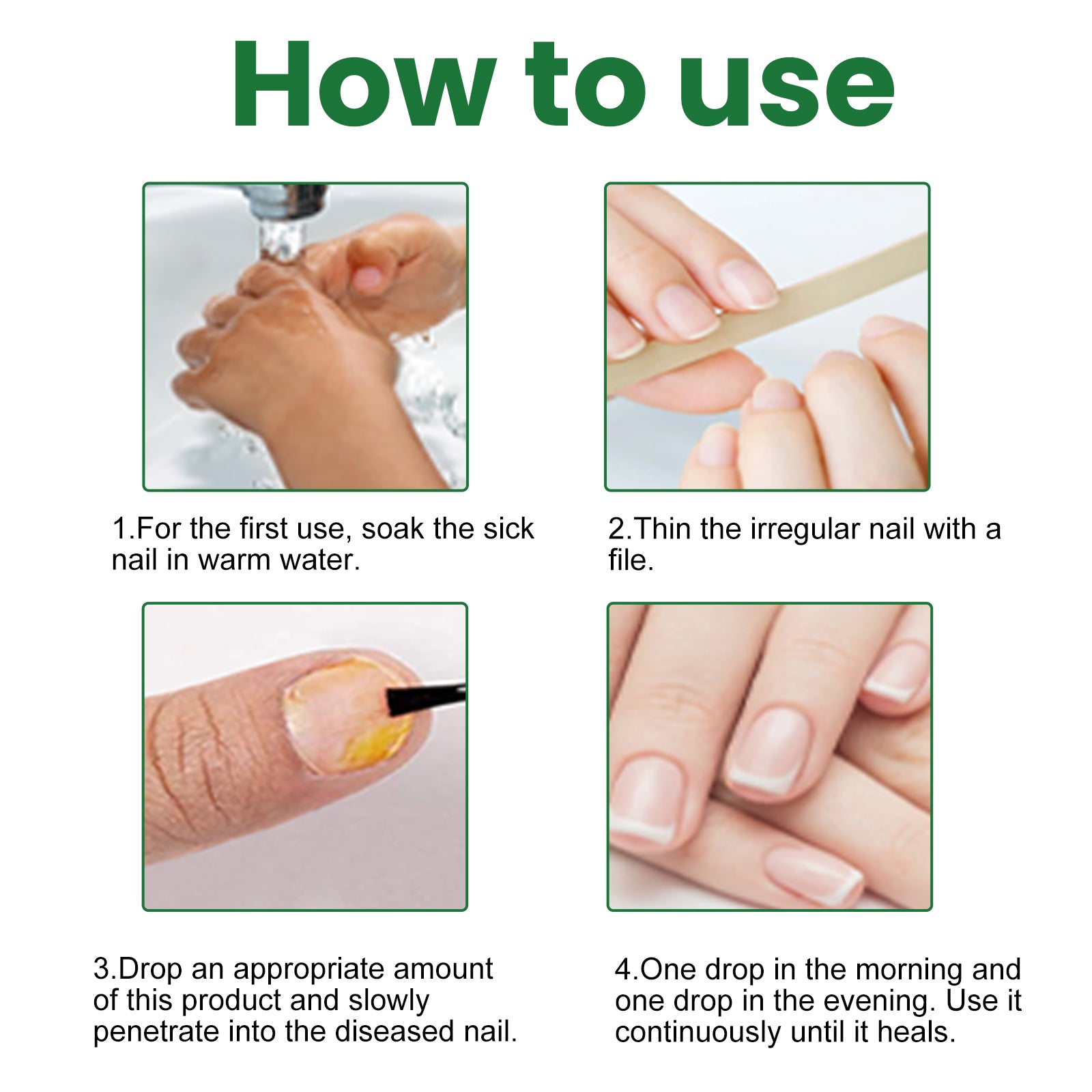 How to use

1.For the first use, soak the sick nail in warm water.

2.Thin the irregular nail with a file.

3.Drop an appropriate amount of this product and slowly penetrate into the diseased nail.

4.One drop in the morning and one drop in the evening. Use it continuously until it heals.